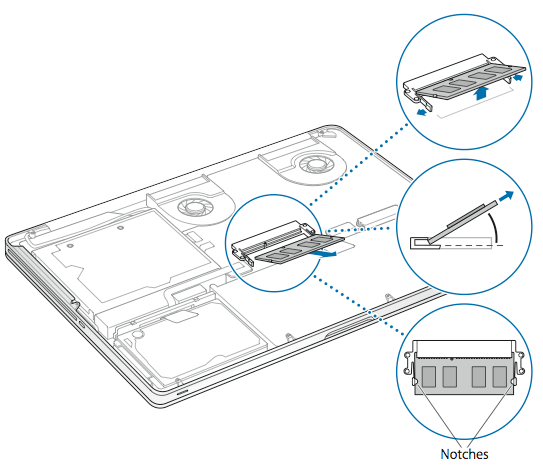 Notches